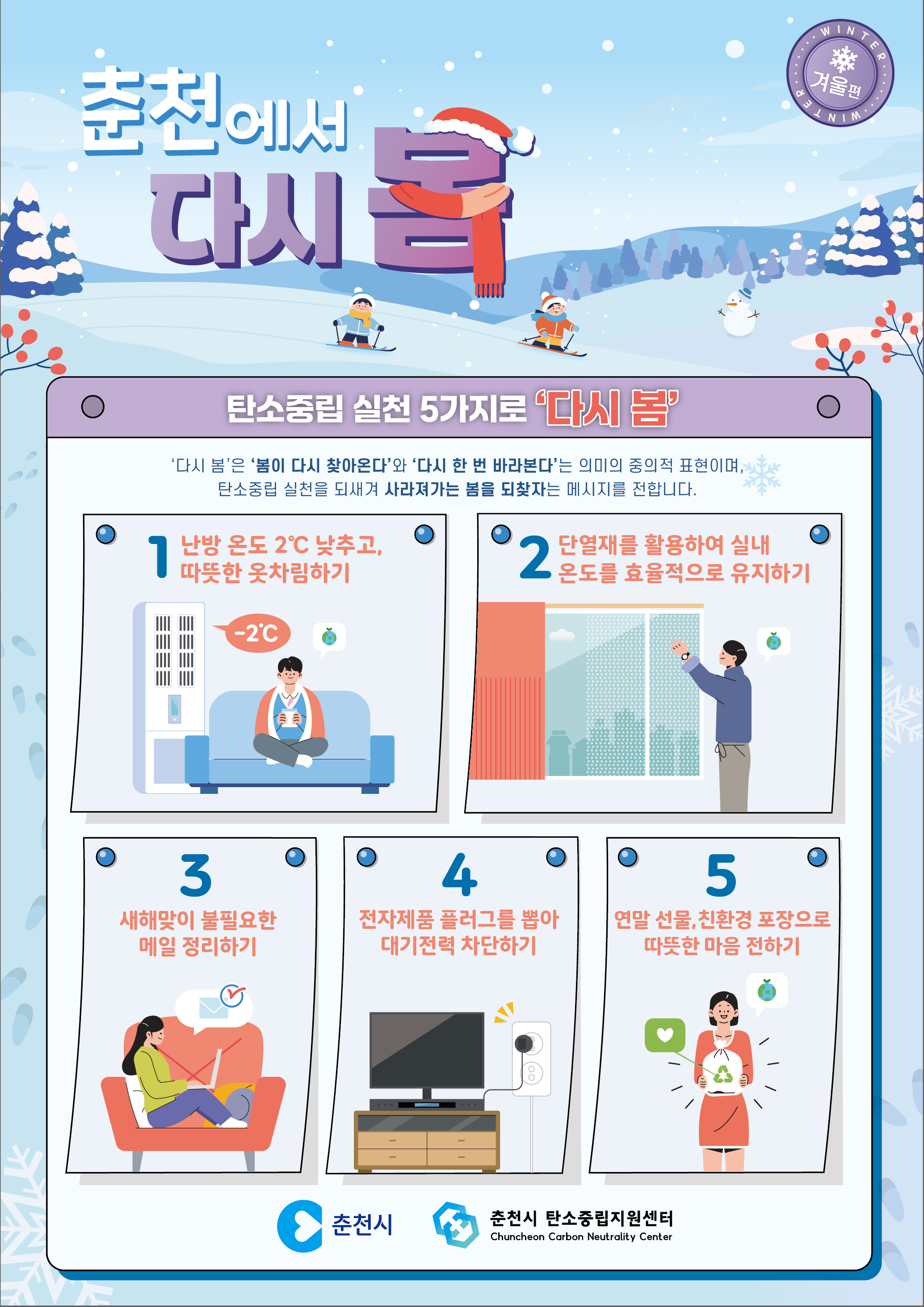 춘천에서 다시 봄

WINTER 겨울편 WINTER

탄소중립 실천 5가지로 '다시 봄'

'다시 봄'은 '봄이 다시 찾아온다'와 '다시 한 번 바라본다'는 의미의 중의적 표현이며, 탄소중립 실천을 되새겨 사라져가는 봄을 되찾자는 메시지를 전합니다.

1 난방 온도 2℃ 낮추고, 따뜻한 옷차림하기

-2℃

2 단열재를 활용하여 실내 온도를 효율적으로 유지하기

3 새해맞이 불필요한 메일 정리하기

4 전자제품 플러그를 뽑아 대기전력 차단하기

5 연말 선물, 친환경 포장으로 따뜻한 마음 전하기

춘천시

춘천시 탄소중립지원센터
Chuncheon Carbon Neutrality Center